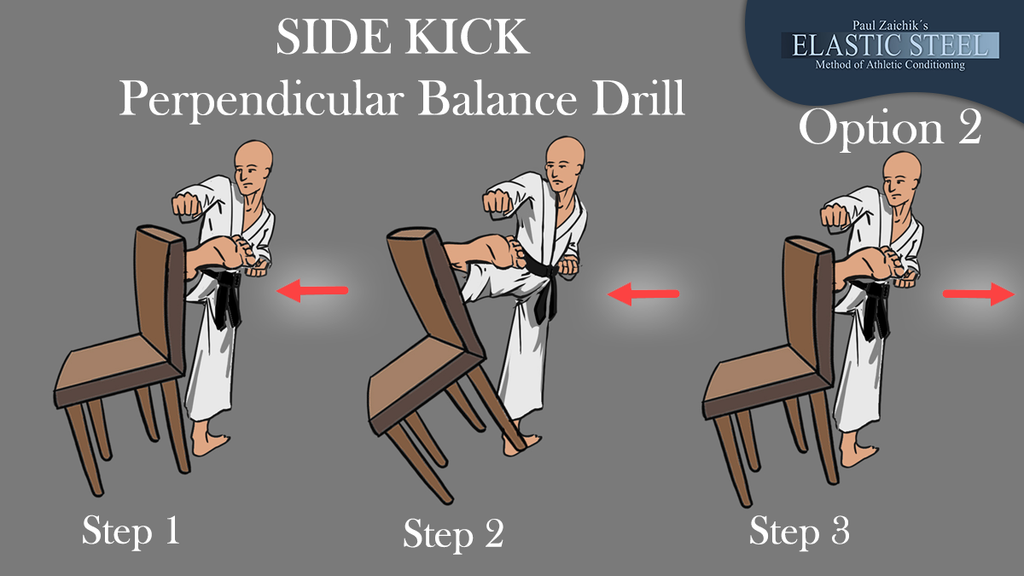 SIDE KICK
Perpendicular Balance Drill

Paul Zaichik´s
ELASTIC STEEL
Method of Athletic Conditioning

Option 2

Step 1

Step 2

Step 3